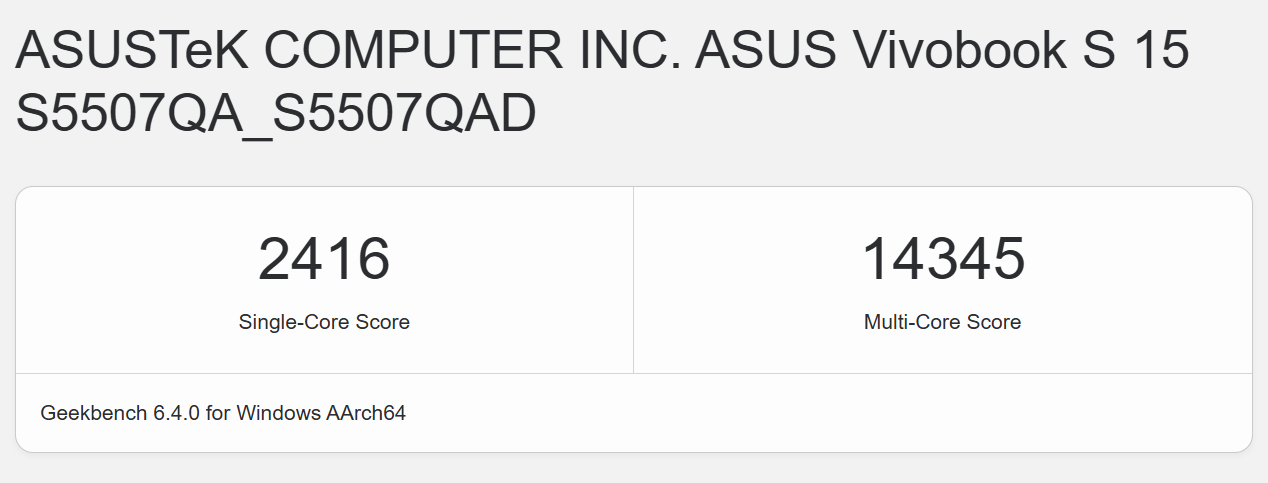 ASUSTeK COMPUTER INC. ASUS Vivobook S 15 S5507QA_S5507QAD

2416
Single-Core Score

14345
Multi-Core Score

Geekbench 6.4.0 for Windows AArch64